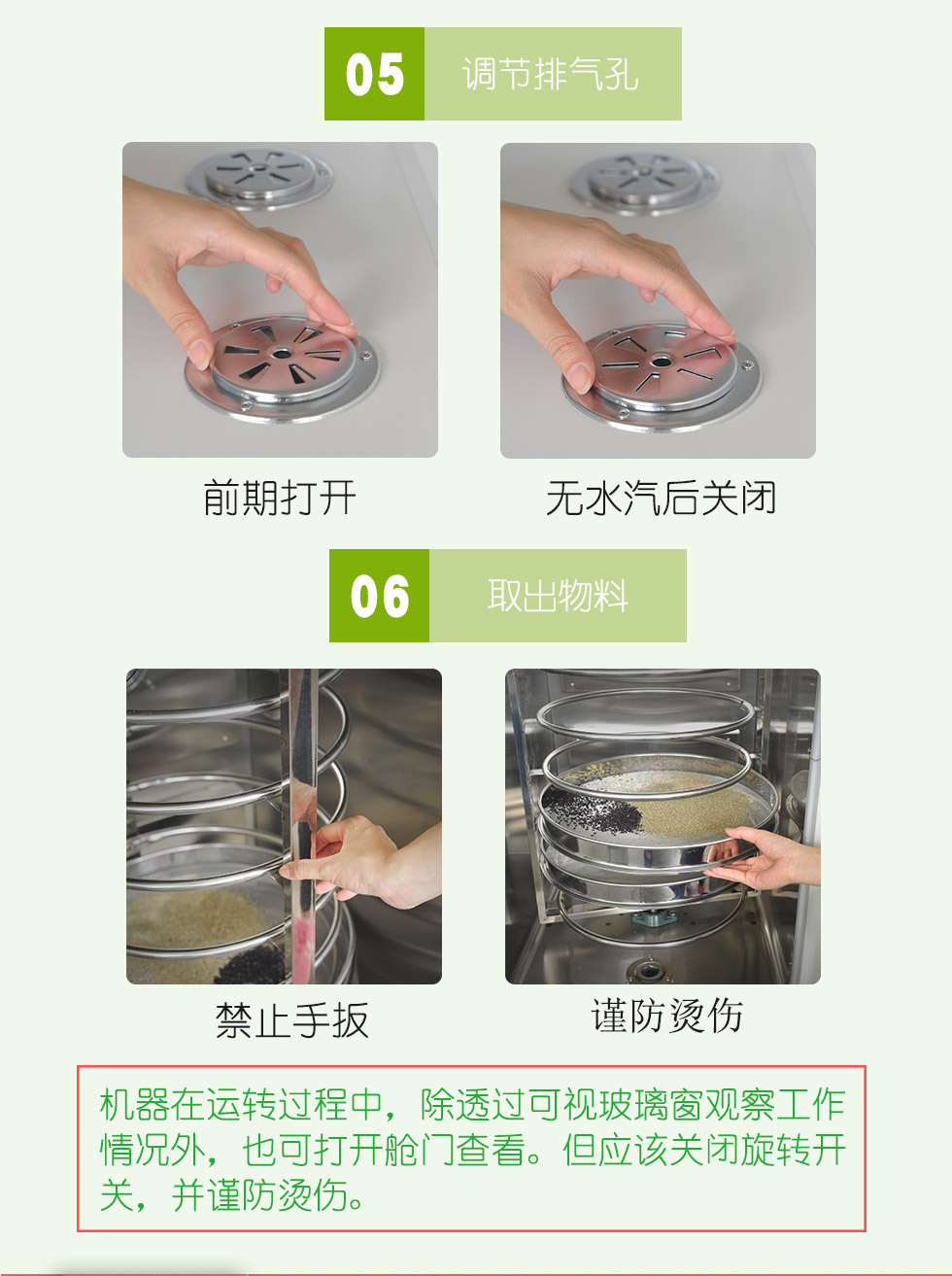 05 调节排气孔

前期打开

无水汽后关闭

06 取出物料

禁止手扳

谨防烫伤

机器在运转过程中，除透过可视玻璃窗观察工作情况外，也可打开舱门查看。但应该关闭旋转开关，并谨防烫伤。