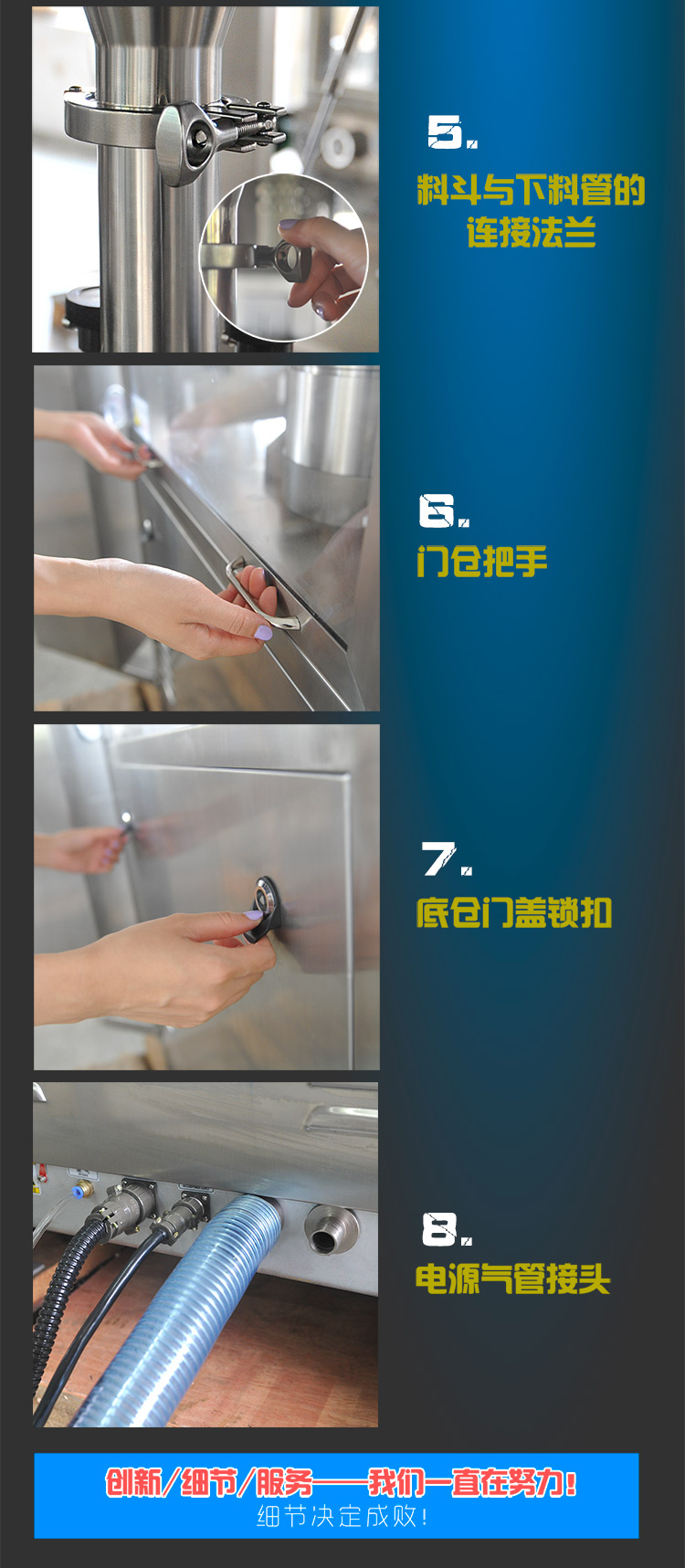 5.
料斗与下料管的连接法兰

6.
门仓把手

7.
底仓门盖锁扣

8.
电源气管接头

创新/细节/服务——我们一直在努力！
细节决定成败！