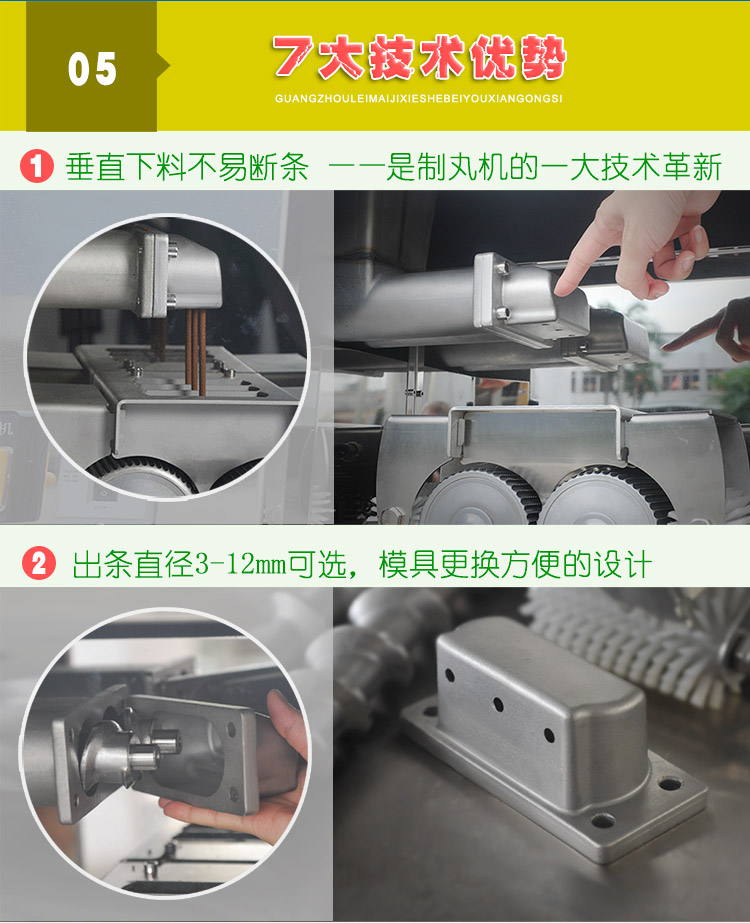 05

7大技术优势

GUANGZHOULEIMAIJIXIESHEBEIYOUXIANGONGSI

1 垂直下料不易断条 ——是制丸机的一大技术革新

机

2 出条直径3-12mm可选，模具更换方便的设计