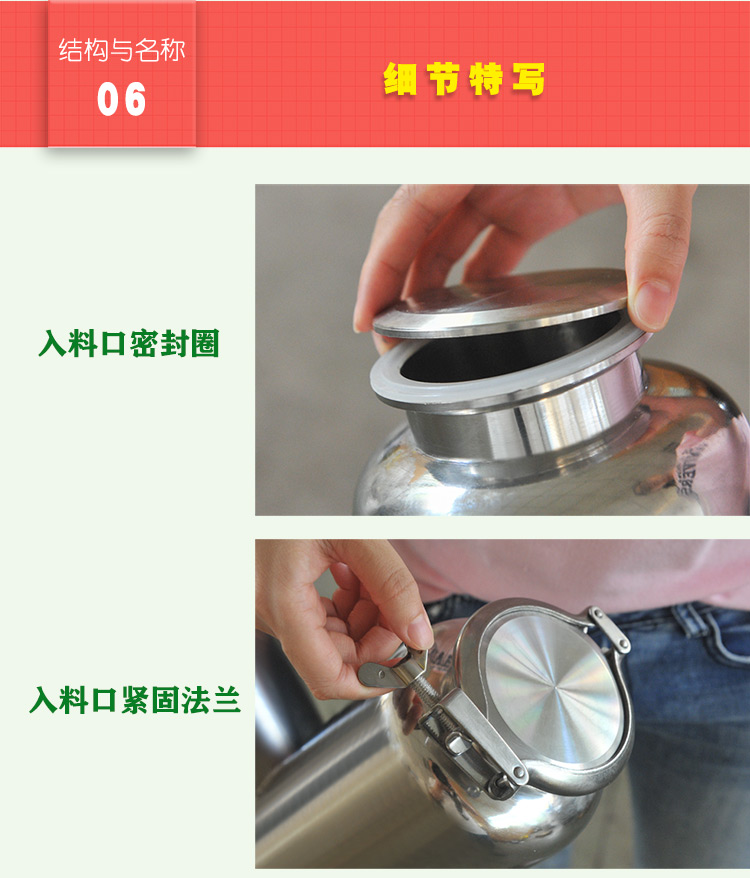 结构与名称
06

细节特写

入料口密封圈

入料口紧固法兰