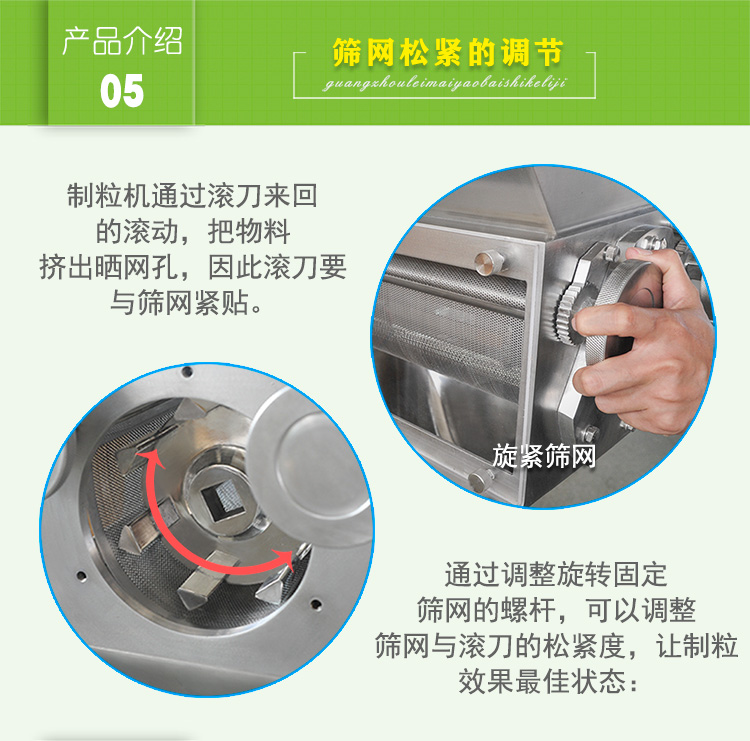 产品介绍
05

筛网松紧的调节
guangzhouleimaiyaobaishikeliji

制粒机通过滚刀来回的滚动，把物料挤出晒网孔，因此滚刀要与筛网紧贴。

旋紧筛网

通过调整旋转固定筛网的螺杆，可以调整筛网与滚刀的松紧度，让制粒效果最佳状态：