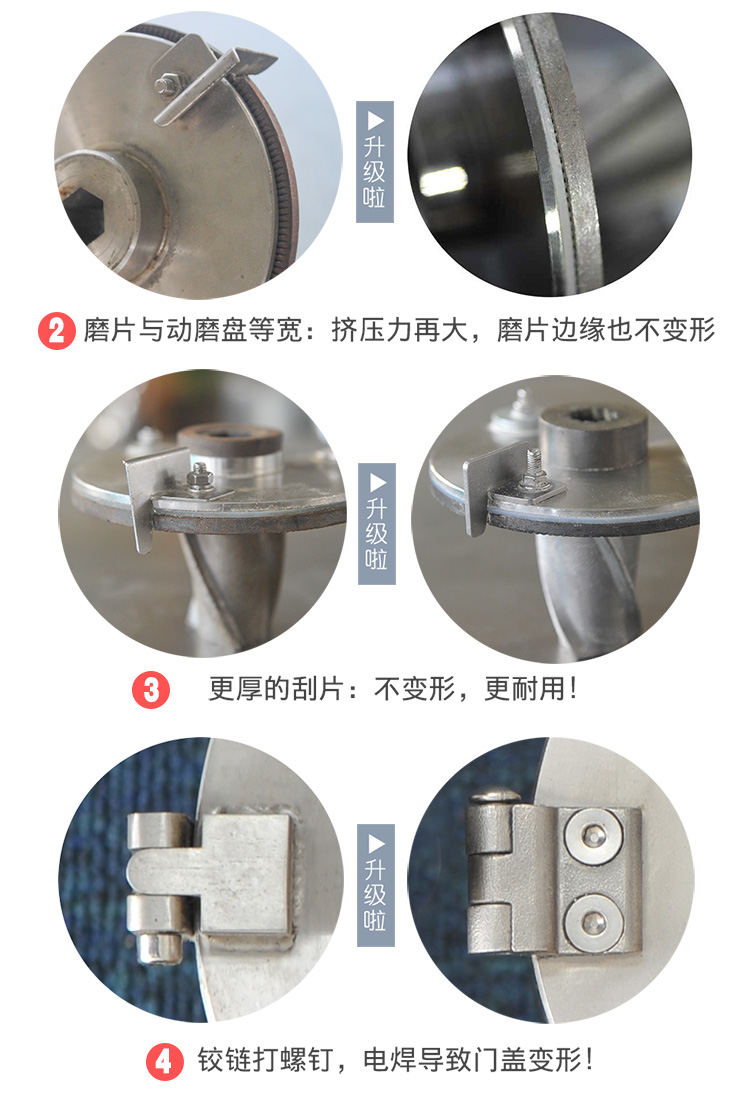 ▶升级啦

2 磨片与动磨盘等宽：挤压力再大，磨片边缘也不变形

▶升级啦

3 更厚的刮片：不变形，更耐用！

▶升级啦

4 铰链打螺钉，电焊导致门盖变形！